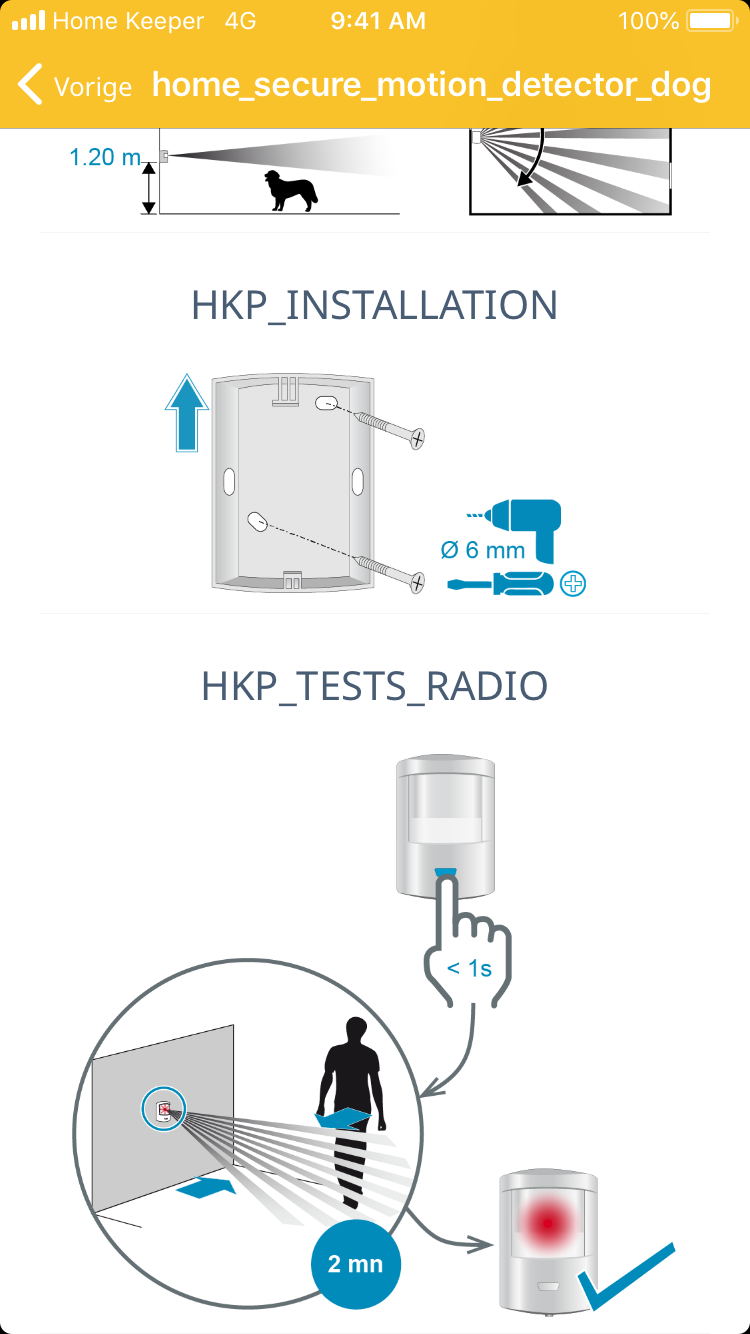 Home Keeper 4G 9:41 AM 100%

Vorige home_secure_motion_detector_dog

1.20 m

HKP_INSTALLATION

Ø 6 mm

HKP_TESTS_RADIO

< 1s

2 mn